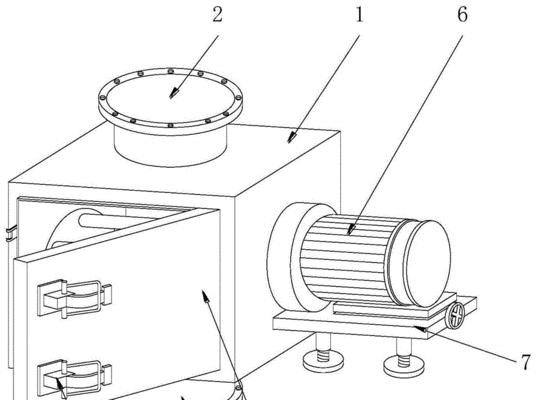 2
1
6
7